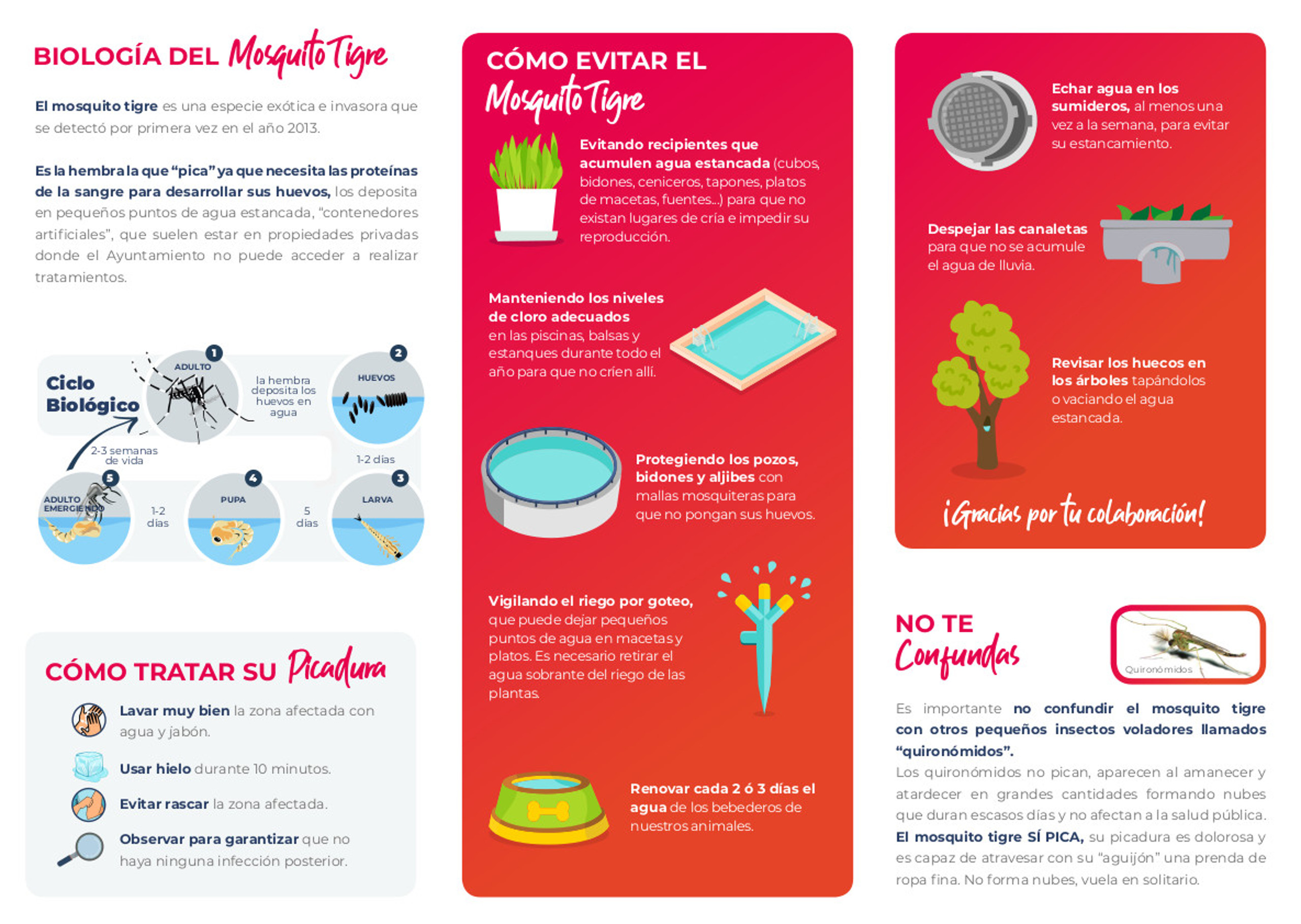 BIOLOGÍA DEL Mosquito Tigre

El mosquito tigre es una especie exótica e invasora que se detectó por primera vez en el año 2013.

Es la hembra la que "pica" ya que necesita las proteínas de la sangre para desarrollar sus huevos, los deposita en pequeños puntos de agua estancada, "contenedores artificiales", que suelen estar en propiedades privadas donde el Ayuntamiento no puede acceder a realizar tratamientos.

Ciclo Biológico

1 ADULTO

la hembra deposita los huevos en agua

2 HUEVOS

1-2 días

3 LARVA

5 días

4 PUPA

1-2 días

5 ADULTO EMERGIENDO

2-3 semanas de vida

CÓMO TRATAR SU Picadura

Lavar muy bien la zona afectada con agua y jabón.

Usar hielo durante 10 minutos.

Evitar rascar la zona afectada.

Observar para garantizar que no haya ninguna infección posterior.

CÓMO EVITAR EL Mosquito Tigre

Evitando recipientes que acumulen agua estancada (cubos, bidones, ceniceros, tapones, platos de macetas, fuentes...) para que no existan lugares de cría e impedir su reproducción.

Manteniendo los niveles de cloro adecuados en las piscinas, balsas y estanques durante todo el año para que no críen allí.

Protegiendo los pozos, bidones y aljibes con mallas mosquiteras para que no pongan sus huevos.

Vigilando el riego por goteo, que puede dejar pequeños puntos de agua en macetas y platos. Es necesario retirar el agua sobrante del riego de las plantas.

Renovar cada 2 ó 3 días el agua de los bebederos de nuestros animales.

Echar agua en los sumideros, al menos una vez a la semana, para evitar su estancamiento.

Despejar las canaletas para que no se acumule el agua de lluvia.

Revisar los huecos en los árboles tapándolos o vaciando el agua estancada.

¡Gracias por tu colaboración!

NO TE Confundas

Quironómidos

Es importante no confundir el mosquito tigre con otros pequeños insectos voladores llamados "quironómidos".
Los quironómidos no pican, aparecen al amanecer y atardecer en grandes cantidades formando nubes que duran escasos días y no afectan a la salud pública.
El mosquito tigre SÍ PICA, su picadura es dolorosa y es capaz de atravesar con su "aguijón" una prenda de ropa fina. No forma nubes, vuela en solitario.